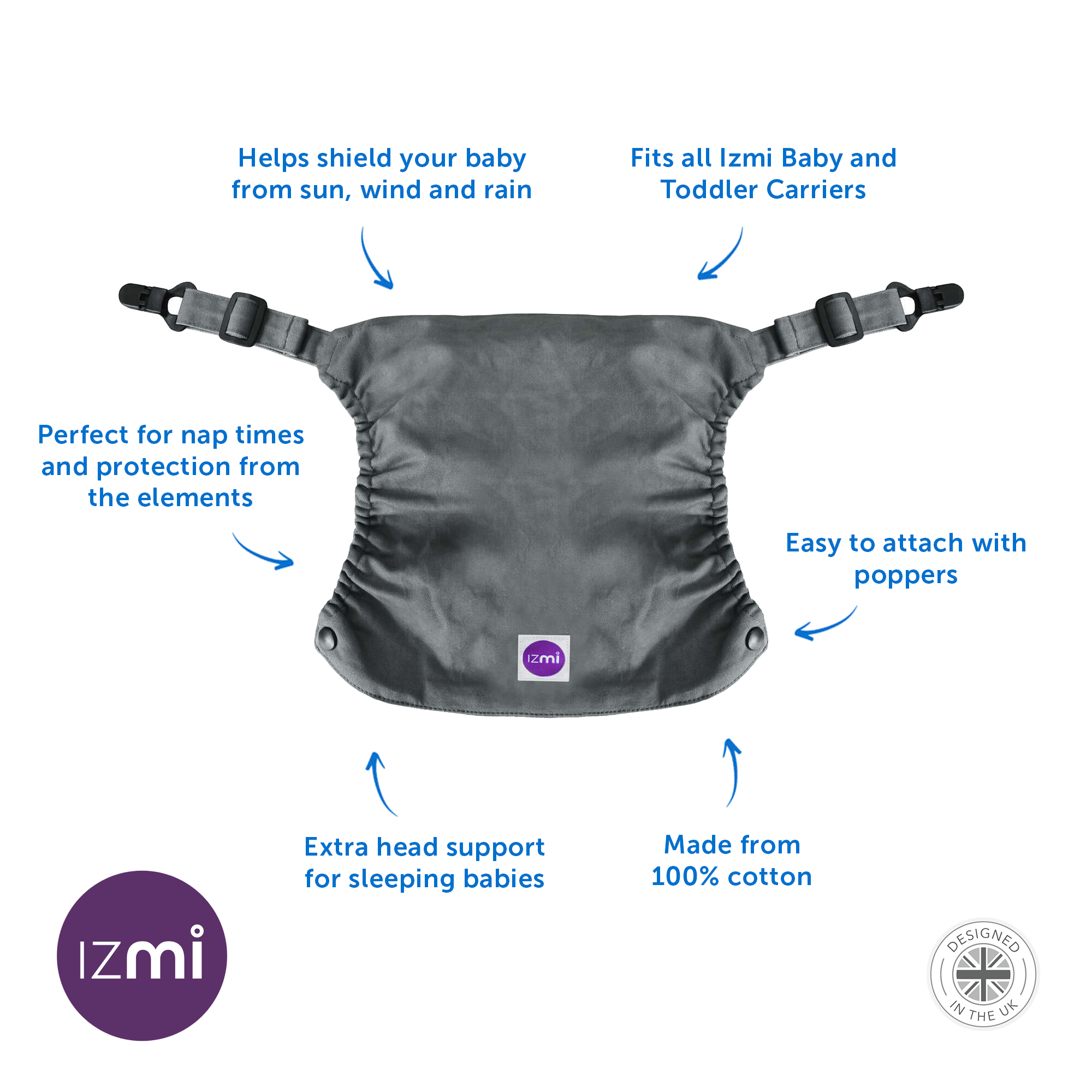 Helps shield your baby from sun, wind and rain

Fits all Izmi Baby and Toddler Carriers

Perfect for nap times and protection from the elements

Easy to attach with poppers

IZmi

Extra head support for sleeping babies

Made from 100% cotton

IZmi

DESIGNED IN THE UK